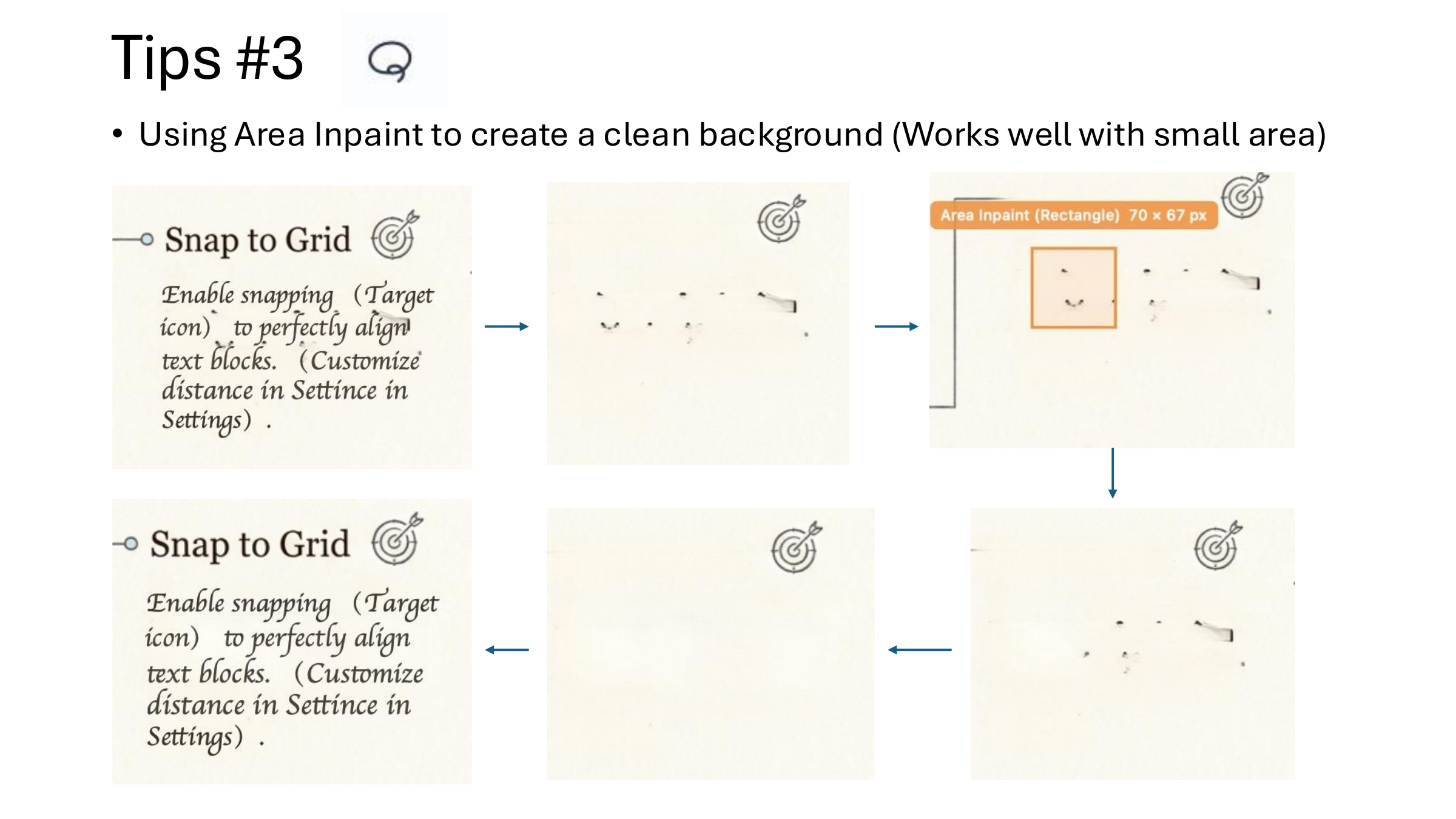 Tips #3

• Using Area Inpaint to create a clean background (Works well with small area)

Snap to Grid

Enable snapping (Target icon) to perfectly align text blocks. (Customize distance in Settince in Settings) .

Area Inpaint (Rectangle) 70 × 67 px

Snap to Grid

Enable snapping (Target icon) to perfectly align text blocks. (Customize distance in Settince in Settings) .